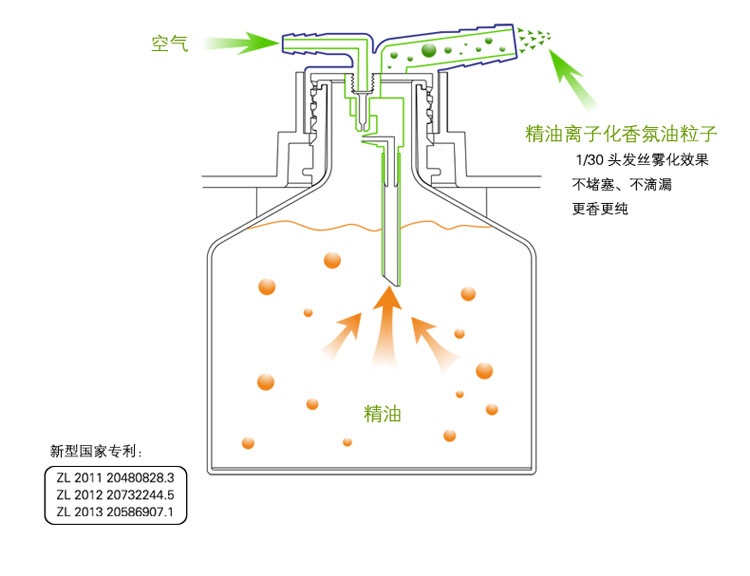 空气

精油离子化香氛油粒子

1/30 头发丝雾化效果

不堵塞、不滴漏

更香更纯

精油

新型国家专利：

ZL 2011 20480828.3
ZL 2012 20732244.5
ZL 2013 20586907.1